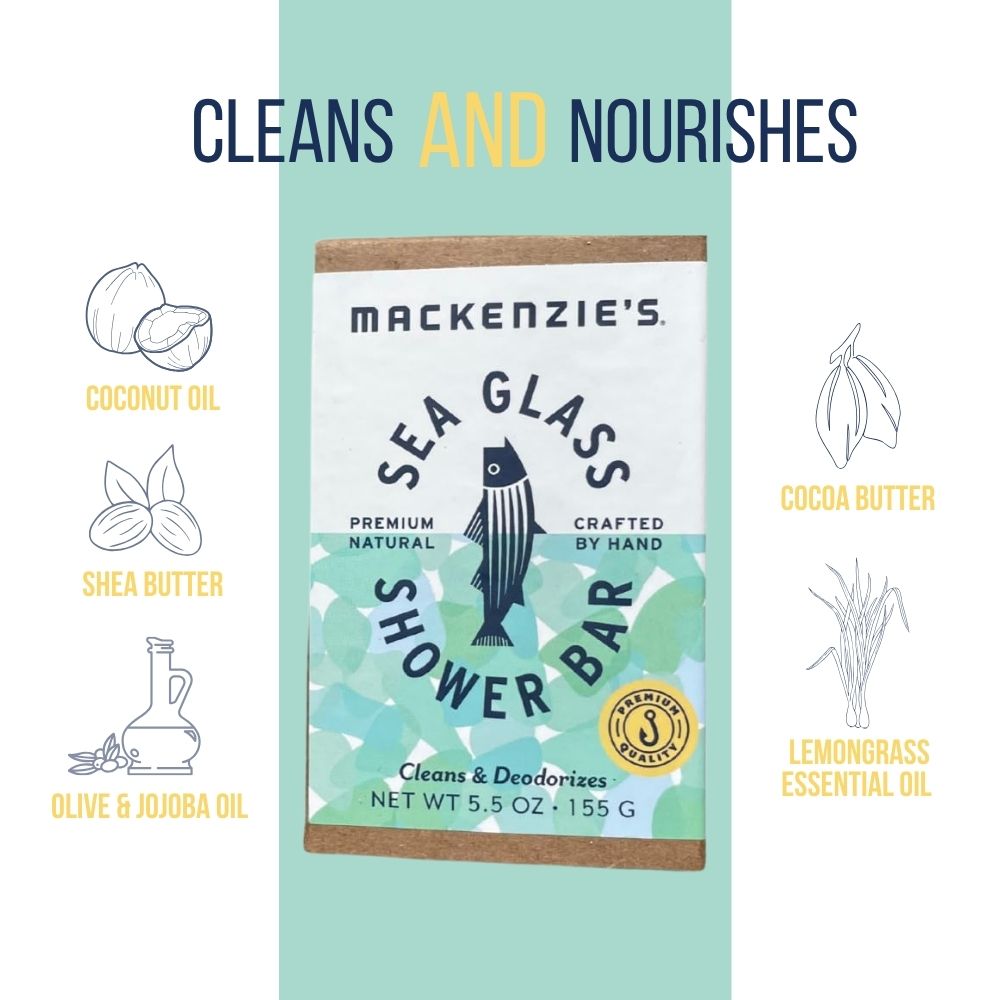 CLEANS AND NOURISHES

COCONUT OIL

SHEA BUTTER

OLIVE & JOJOBA OIL

MACKENZIE'S

SEA GLASS

PREMIUM NATURAL

CRAFTED BY HAND

SHOWER BAR

PREMIUM QUALITY

Cleans & Deodorizes

NET WT 5.5 OZ · 155 G

COCOA BUTTER

LEMONGRASS ESSENTIAL OIL