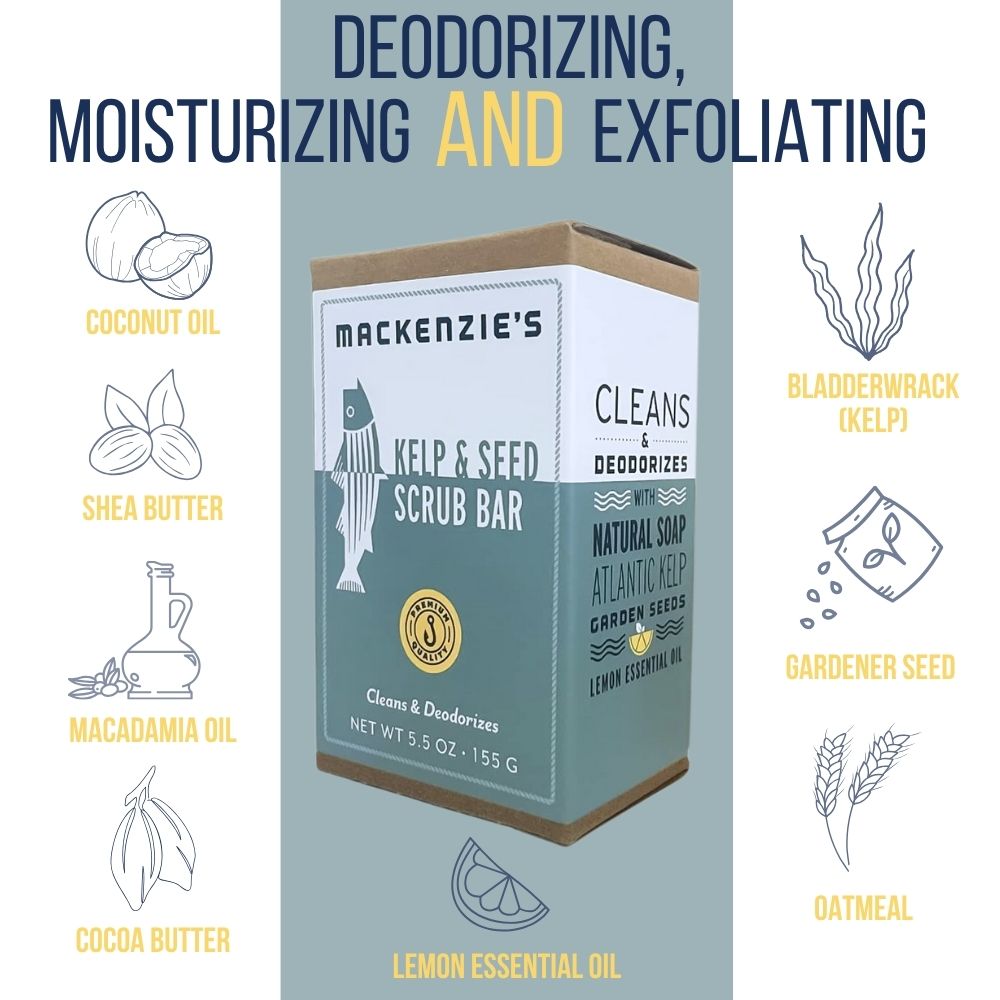 DEODORIZING,
MOISTURIZING AND EXFOLIATING

COCONUT OIL

SHEA BUTTER

MACADAMIA OIL

COCOA BUTTER

MACKENZIE'S

KELP & SEED
SCRUB BAR

PREMIUM QUALITY

Cleans & Deodorizes

NET WT 5.5 OZ · 155 G

CLEANS
&
DEODORIZES
WITH
NATURAL SOAP
ATLANTIC KELP
GARDEN SEEDS
LEMON ESSENTIAL OIL

LEMON ESSENTIAL OIL

BLADDERWRACK
(KELP)

GARDENER SEED

OATMEAL