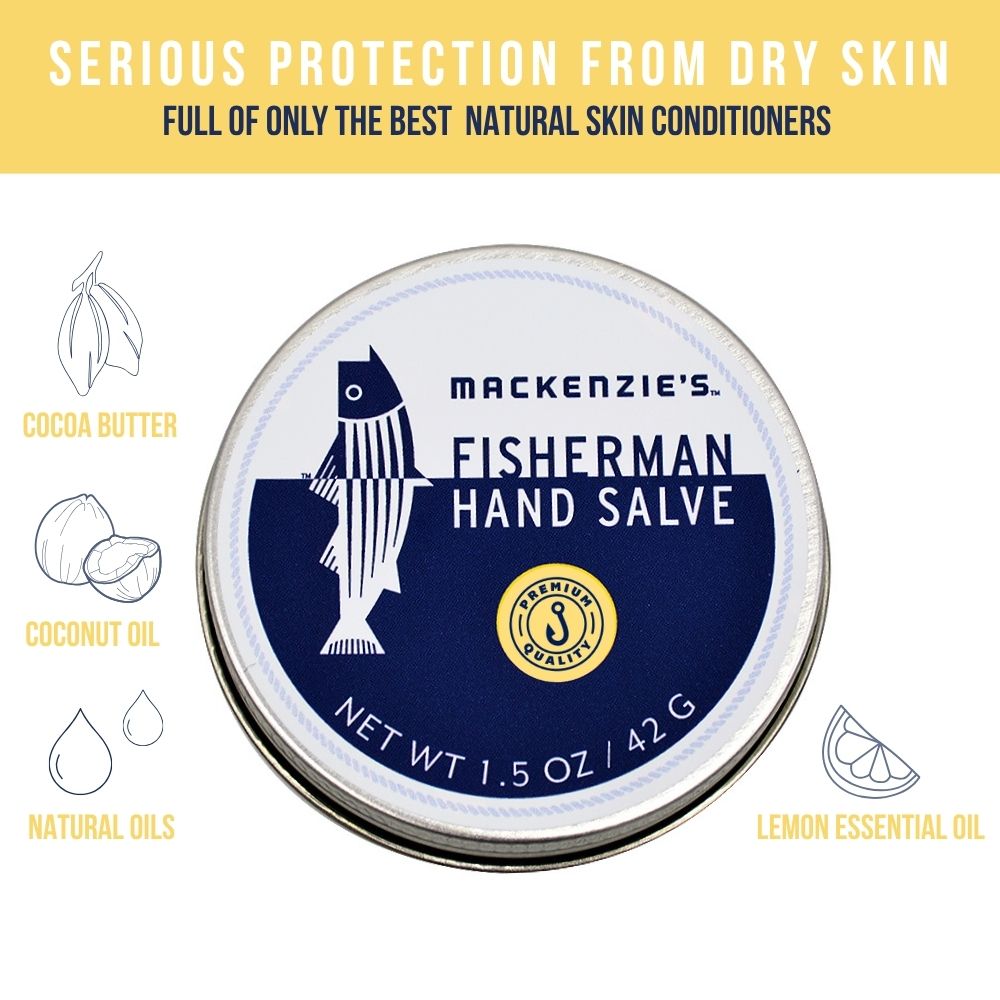 SERIOUS PROTECTION FROM DRY SKIN
FULL OF ONLY THE BEST NATURAL SKIN CONDITIONERS

COCOA BUTTER

COCONUT OIL

NATURAL OILS

MACKENZIE'S™

™

FISHERMAN
HAND SALVE

PREMIUM QUALITY

NET WT 1.5 OZ / 42 G

LEMON ESSENTIAL OIL